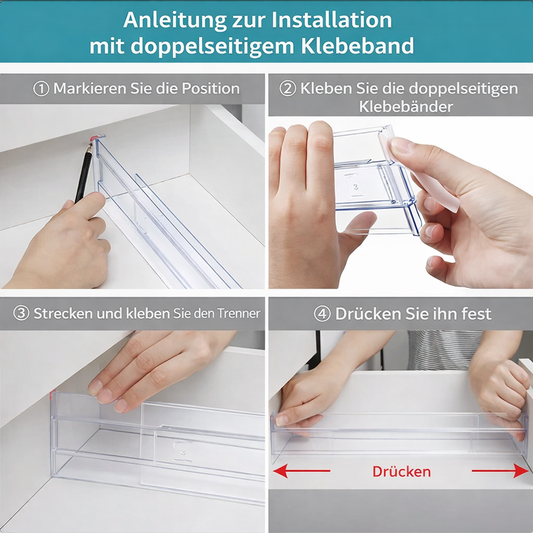 Anleitung zur Installation mit doppelseitigem Klebeband

① Markieren Sie die Position

② Kleben Sie die doppelseitigen Klebebänder

3

③ Strecken und kleben Sie den Trenner

④ Drücken Sie ihn fest

Drücken